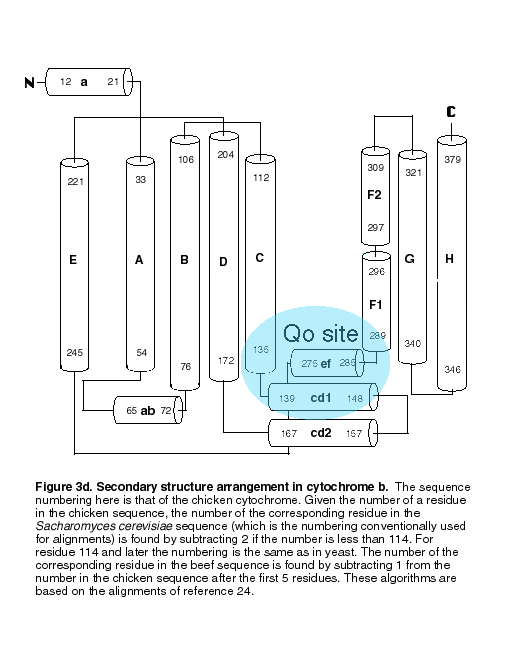 N 12 a 21

C

221
E
245

33
A
54

106
B
76

204
D
172

112
C
135

309
F2
297

296
F1
289

321
G
340

379
H
346

Qo site

275 ef 285

139 cd1 148

65 ab 72

167 cd2 157

**Figure 3d. Secondary structure arrangement in cytochrome b.** The sequence numbering here is that of the chicken cytochrome. Given the number of a residue in the chicken sequence, the number of the corresponding residue in the *Sacharomyces cerevisiae* sequence (which is the numbering conventionally used for alignments) is found by subtracting 2 if the number is less than 114. For residue 114 and later the numbering is the same as in yeast. The number of the corresponding residue in the beef sequence is found by subtracting 1 from the number in the chicken sequence after the first 5 residues. These algorithms are based on the alignments of reference 24.